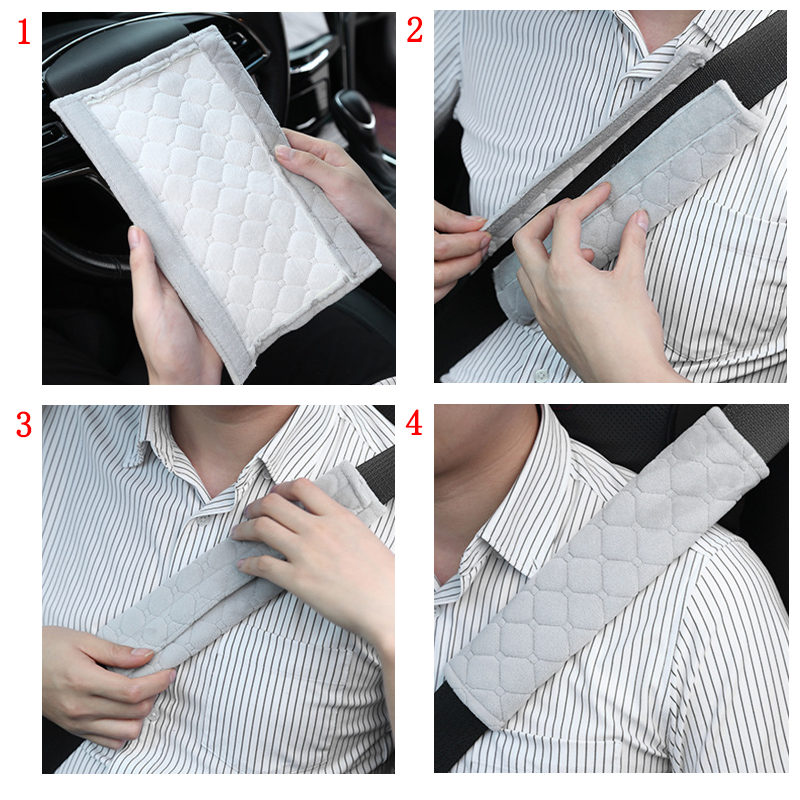 1

2

3

4