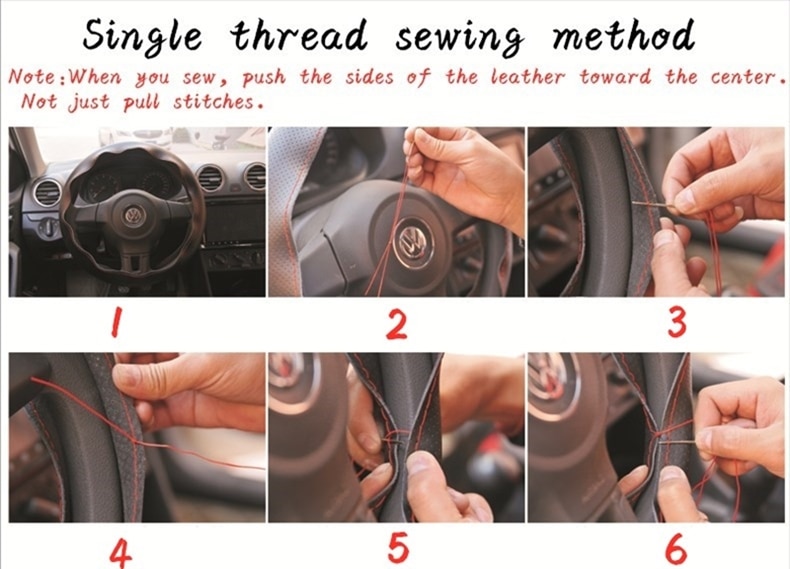 Single thread sewing method

Note:When you sew, push the sides of the leather toward the center. Not just pull stitches.

1

2

3

4

5

6